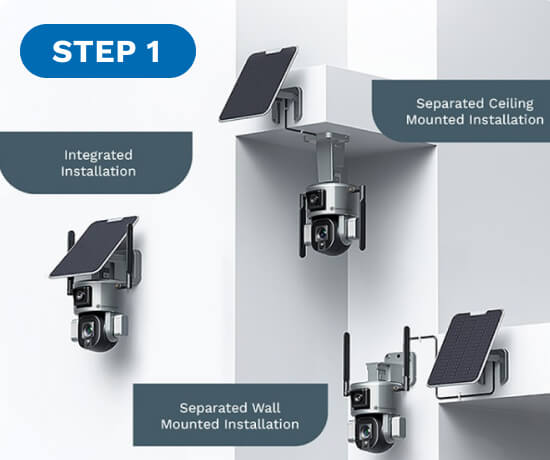 STEP 1

Separated Ceiling Mounted Installation

Integrated Installation

Separated Wall Mounted Installation